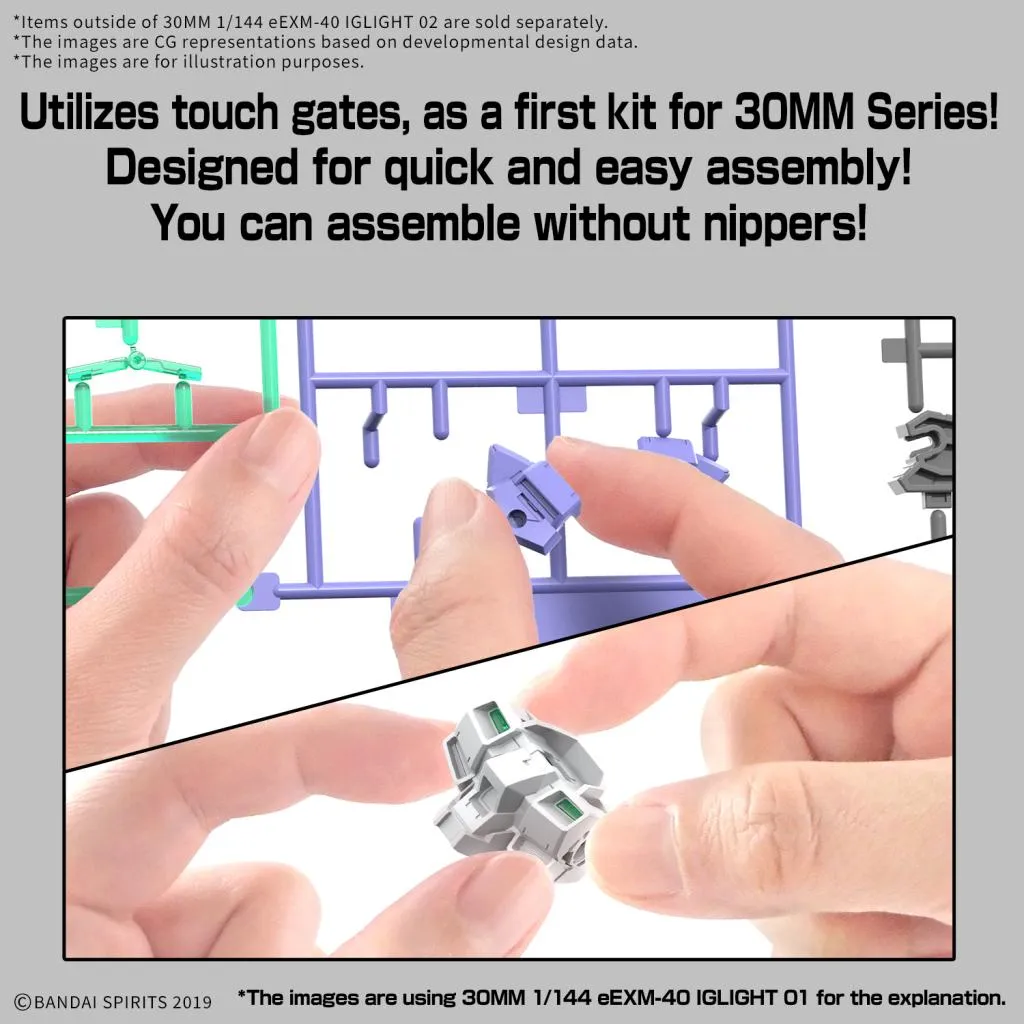 *Items outside of 30MM 1/144 eEXM-40 IGLIGHT 02 are sold separately.
*The images are CG representations based on developmental design data.
*The images are for illustration purposes.

Utilizes touch gates, as a first kit for 30MM Series!
Designed for quick and easy assembly!
You can assemble without nippers!

©BANDAI SPIRITS 2019 *The images are using 30MM 1/144 eEXM-40 IGLIGHT 01 for the explanation.